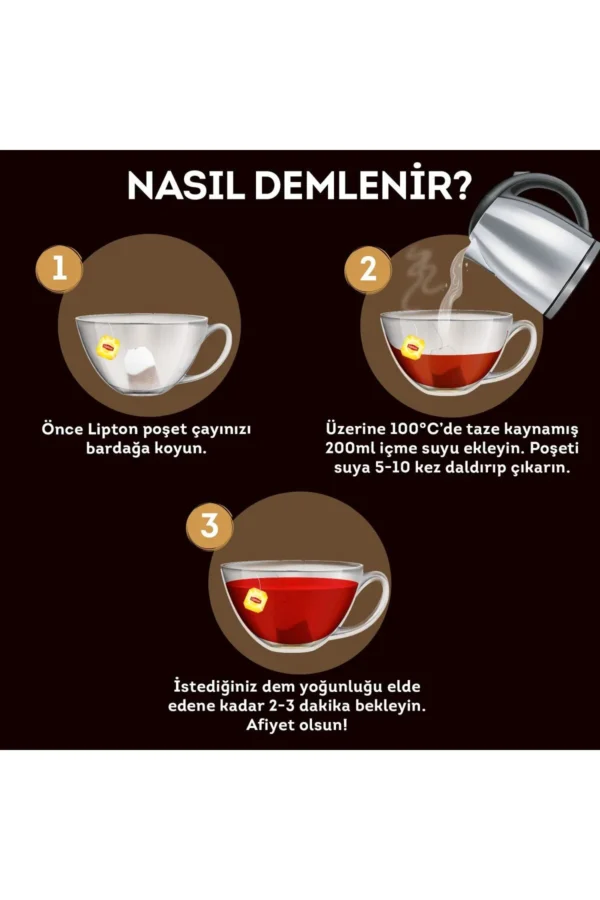 NASIL DEMLENİR?

1

Önce Lipton poşet çayınızı bardağa koyun.

2

Üzerine 100°C'de taze kaynamış 200ml içme suyu ekleyin. Poşeti suya 5-10 kez daldırıp çıkarın.

3

İstediğiniz dem yoğunluğu elde edene kadar 2-3 dakika bekleyin. Afiyet olsun!